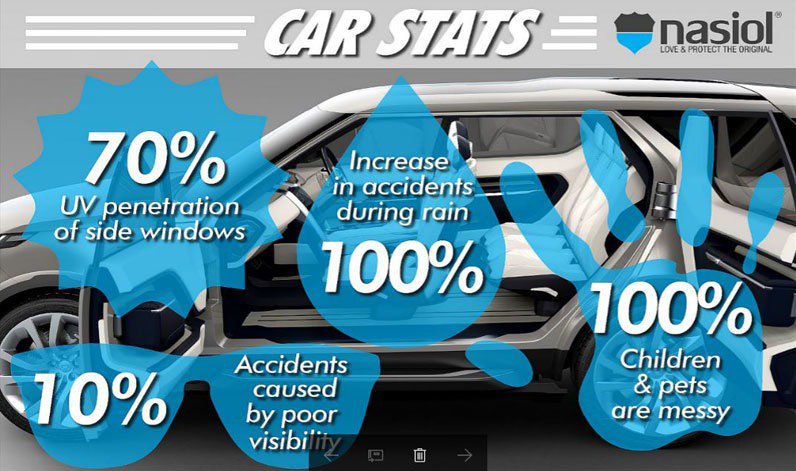 CAR STATS

nasiol®
LOVE & PROTECT THE ORIGINAL

70%
UV penetration of side windows

Increase in accidents during rain
100%

100%
Children & pets are messy

10%

Accidents caused by poor visibility